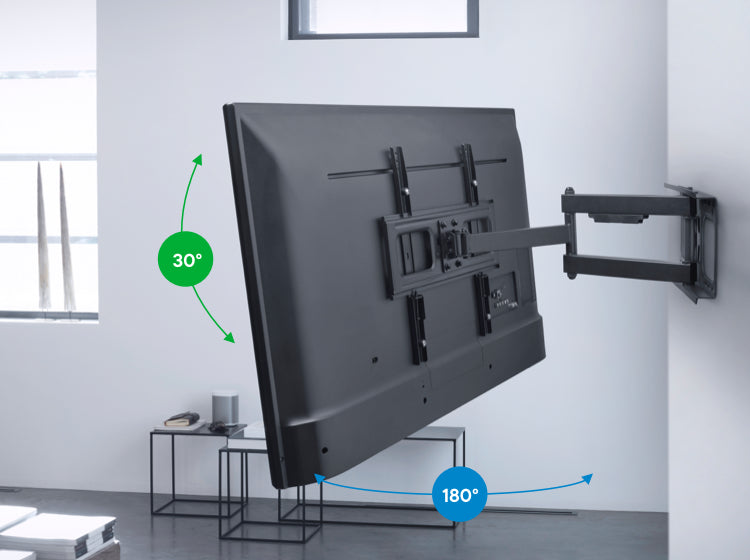 30°

180°